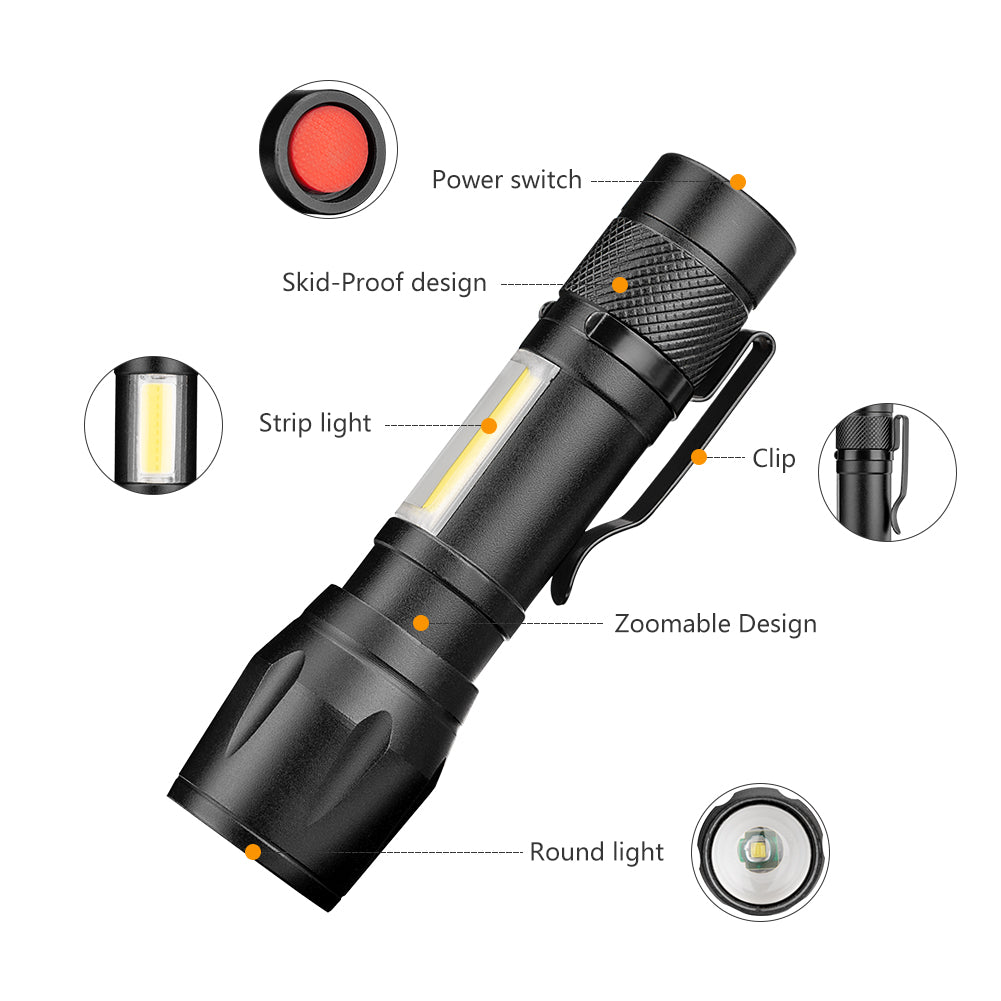 Power switch

Skid-Proof design

Strip light

Clip

Zoomable Design

Round light